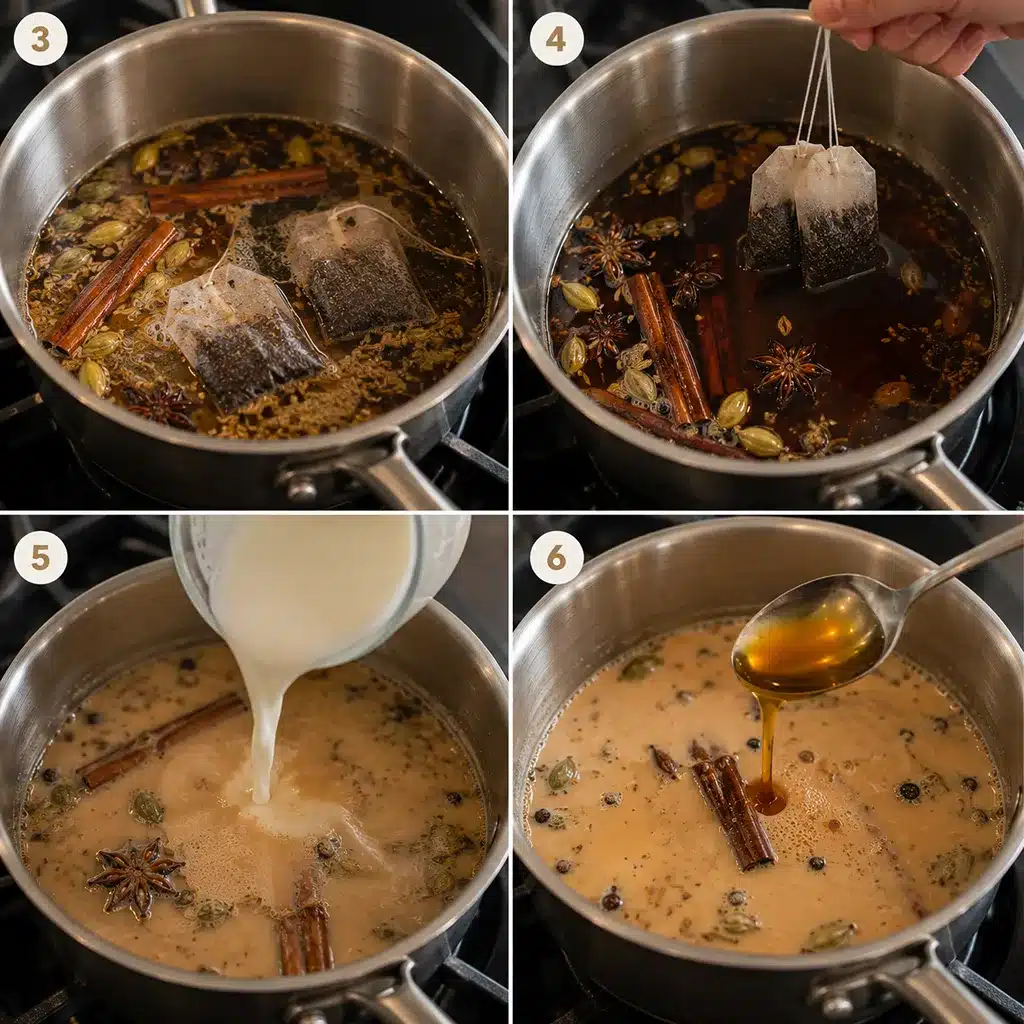 3

4

5

6