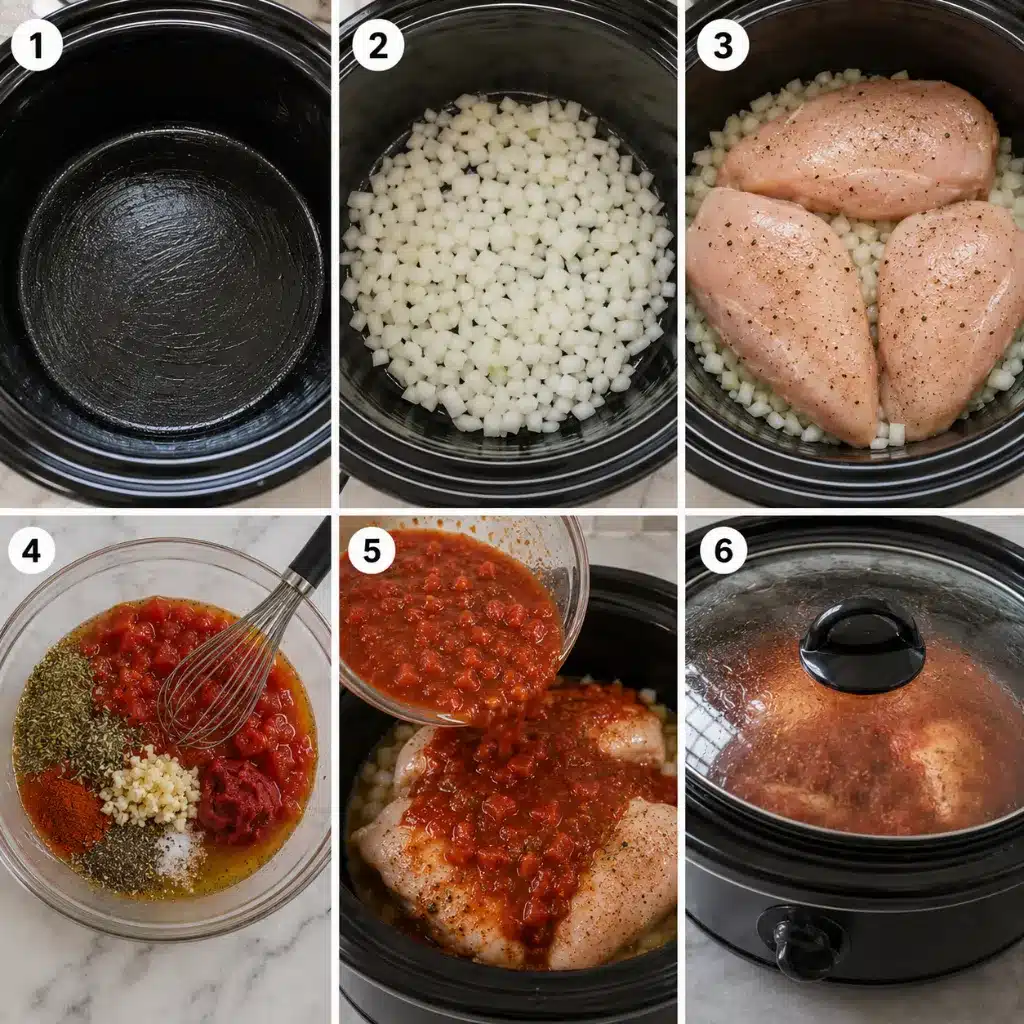 1
2
3
4
5
6